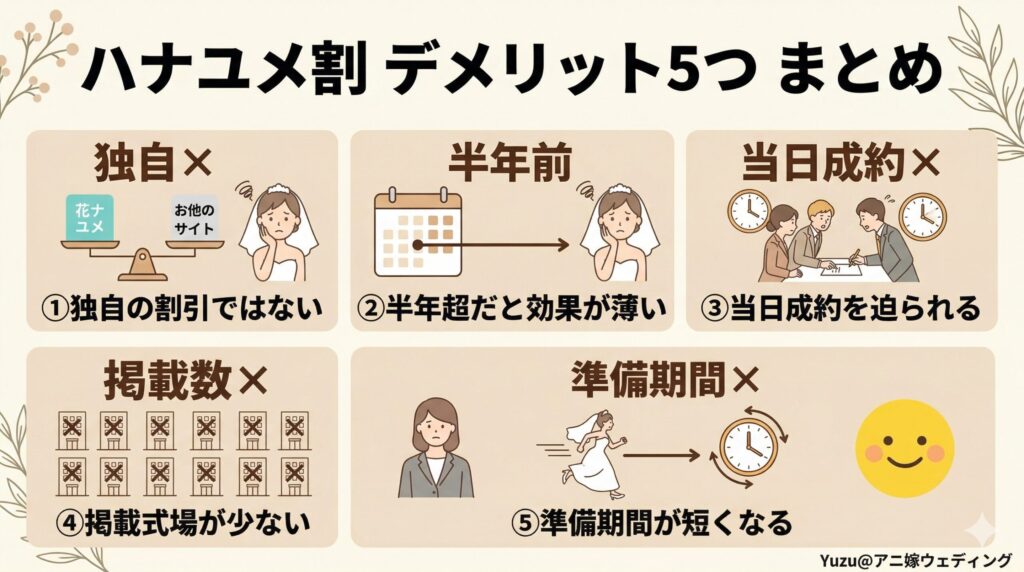 ハナユメ割 デメリット5つ まとめ

独自×

花ナユメ

お他のサイト

①独自の割引ではない

半年前

②半年超だと効果が薄い

当日成約×

③当日成約を迫られる

掲載数×

④掲載式場が少ない

準備期間×

⑤準備期間が短くなる

Yuzu@アニ嫁ウェディング